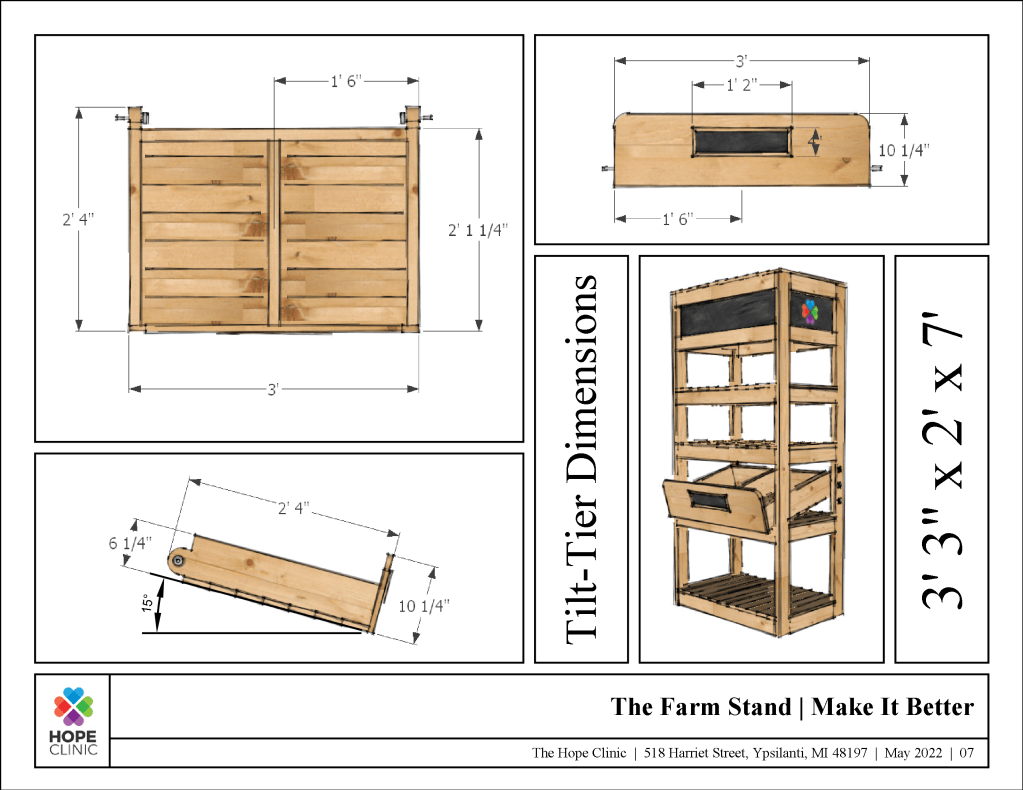 1' 6"

2' 4"

2' 1 1/4"

3'

3'

1' 2"

4"

10 1/4"

1' 6"

2' 4"

6 1/4"

15°

10 1/4"

Tilt-Tier Dimensions

3' 3" x 2' x 7'

HOPE CLINIC

The Farm Stand | Make It Better

The Hope Clinic | 518 Harriet Street, Ypsilanti, MI 48197 | May 2022 | 07